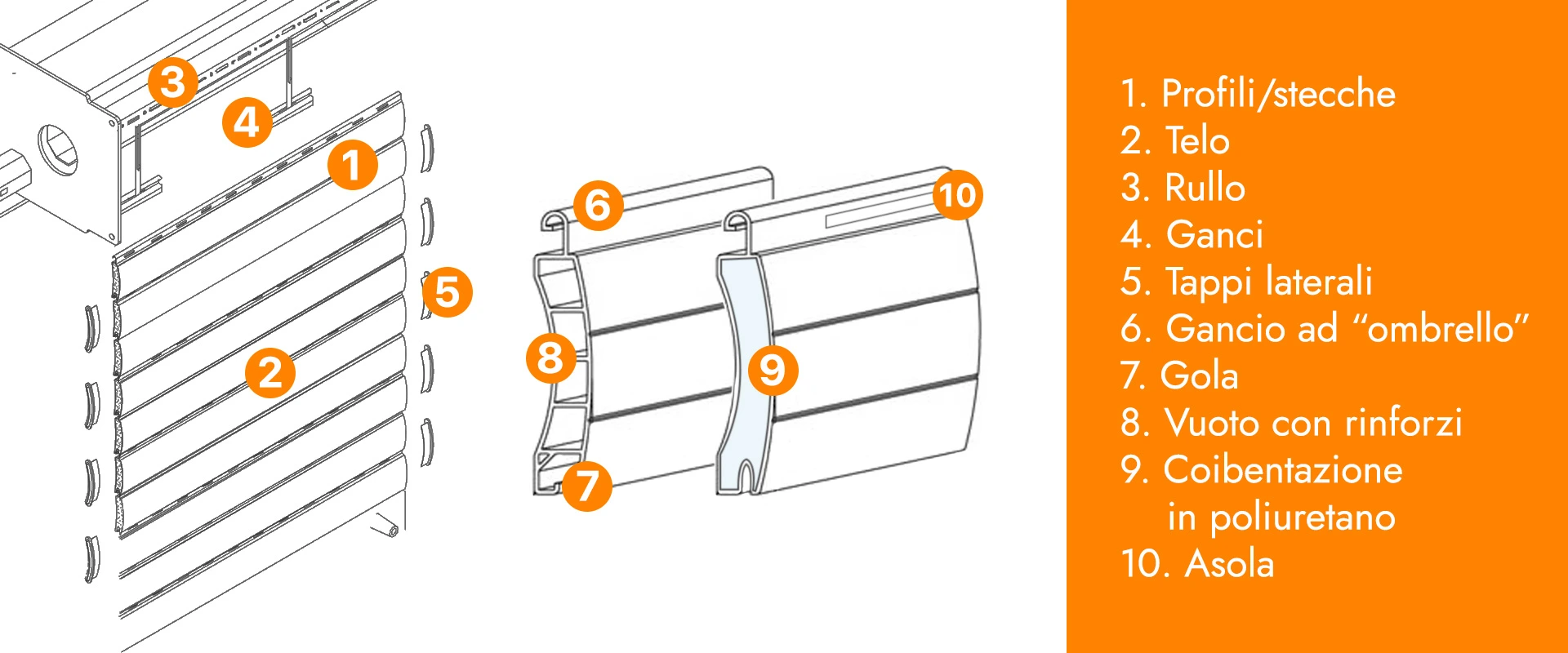 3
4
1
5
2
6
10
8
9
7

1. Profili/stecche
2. Telo
3. Rullo
4. Ganci
5. Tappi laterali
6. Gancio ad “ombrello”
7. Gola
8. Vuoto con rinforzi
9. Coibentazione in poliuretano
10. Asola